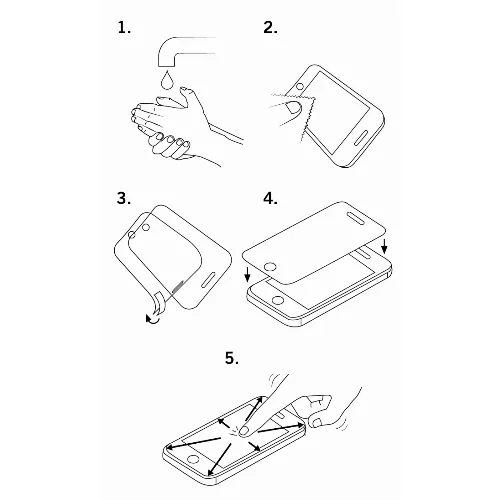 1.

2.

3.

4.

5.