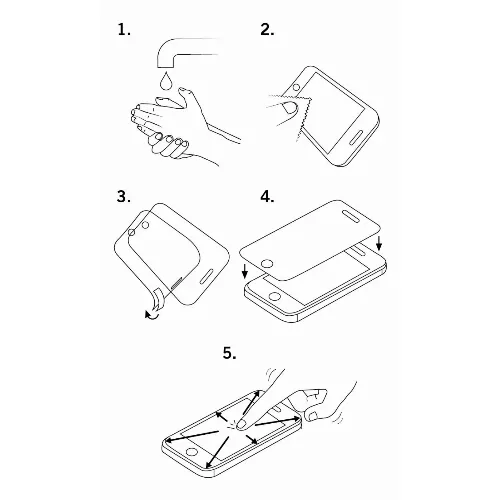 1.

2.

3.

4.

5.